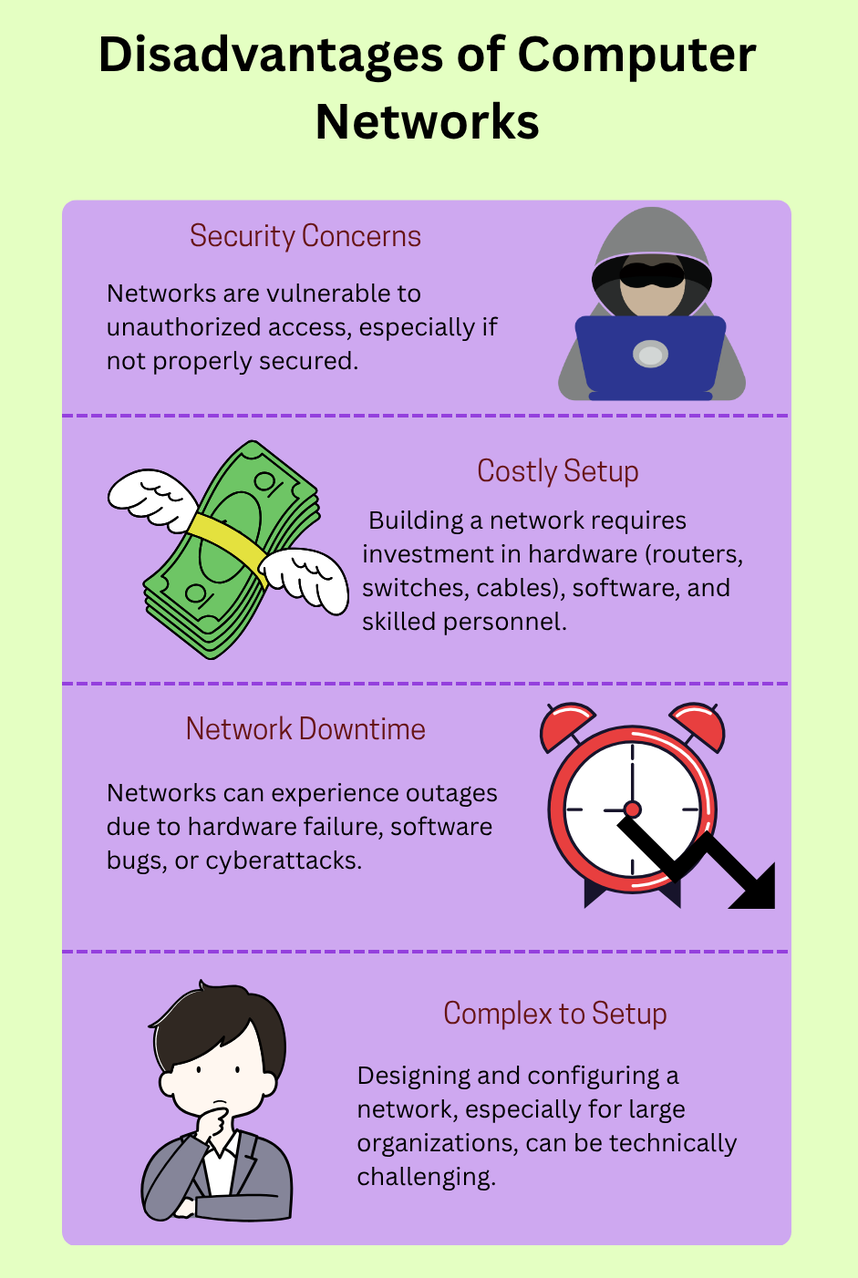 Disadvantages of Computer Networks

Security Concerns

Networks are vulnerable to unauthorized access, especially if not properly secured.

Costly Setup

Building a network requires investment in hardware (routers, switches, cables), software, and skilled personnel.

Network Downtime

Networks can experience outages due to hardware failure, software bugs, or cyberattacks.

Complex to Setup

Designing and configuring a network, especially for large organizations, can be technically challenging.